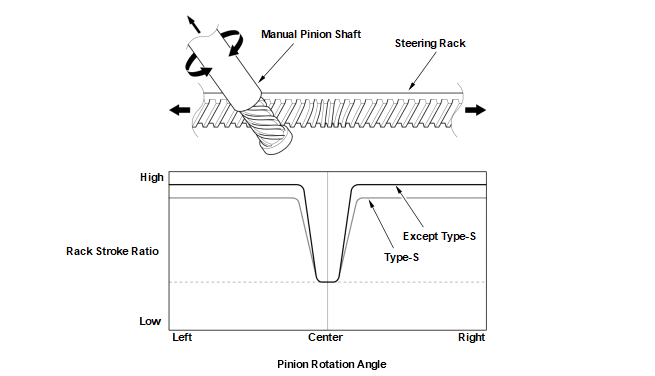 Manual Pinion Shaft
Steering Rack

High
Rack Stroke Ratio
Low
Except Type-S
Type-S
Left
Center
Right
Pinion Rotation Angle