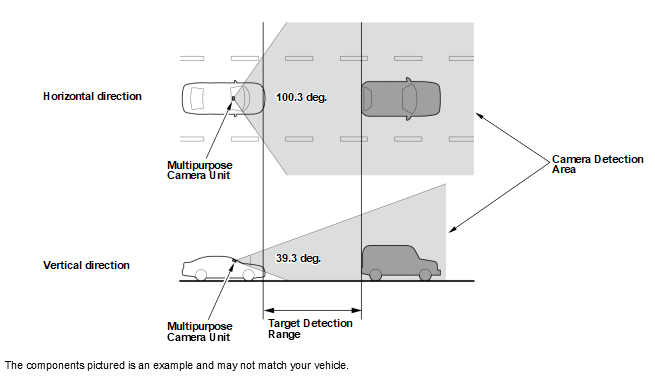 Horizontal direction

100.3 deg.

Multipurpose Camera Unit

Camera Detection Area

Vertical direction

39.3 deg.

Multipurpose Camera Unit

Target Detection Range

The components pictured is an example and may not match your vehicle.