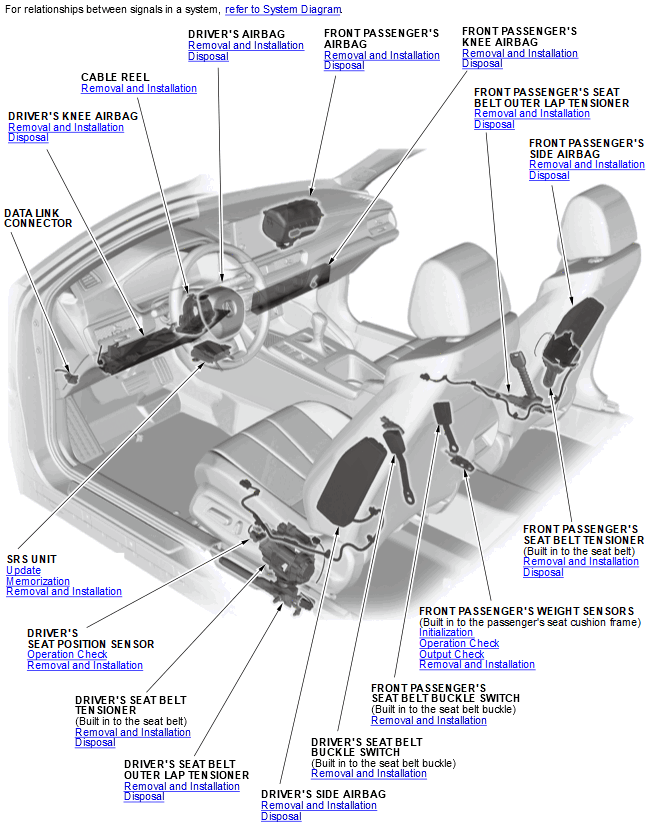 For relationships between signals in a system, refer to System Diagram.

DRIVER'S AIRBAG
Removal and Installation
Disposal

FRONT PASSENGER'S AIRBAG
Removal and Installation
Disposal

FRONT PASSENGER'S KNEE AIRBAG
Removal and Installation
Disposal

CABLE REEL
Removal and Installation

FRONT PASSENGER'S SEAT BELT OUTER LAP TENSIONER
Removal and Installation
Disposal

DRIVER'S KNEE AIRBAG
Removal and Installation
Disposal

FRONT PASSENGER'S SIDE AIRBAG
Removal and Installation
Disposal

DATA LINK CONNECTOR

FRONT PASSENGER'S SEAT BELT TENSIONER
(Built in to the seat belt)
Removal and Installation
Disposal

SRS UNIT
Update
Memorization
Removal and Installation

FRONT PASSENGER'S WEIGHT SENSORS
(Built in to the passenger's seat cushion frame)
Initialization
Operation Check
Output Check
Removal and Installation

DRIVER'S SEAT POSITION SENSOR
Operation Check
Removal and Installation

FRONT PASSENGER'S SEAT BELT BUCKLE SWITCH
(Built in to the seat belt buckle)
Removal and Installation

DRIVER'S SEAT BELT TENSIONER
(Built in to the seat belt)
Removal and Installation
Disposal

DRIVER'S SEAT BELT BUCKLE SWITCH
(Built in to the seat belt buckle)
Removal and Installation

DRIVER'S SEAT BELT OUTER LAP TENSIONER
Removal and Installation
Disposal

DRIVER'S SIDE AIRBAG
Removal and Installation
Disposal