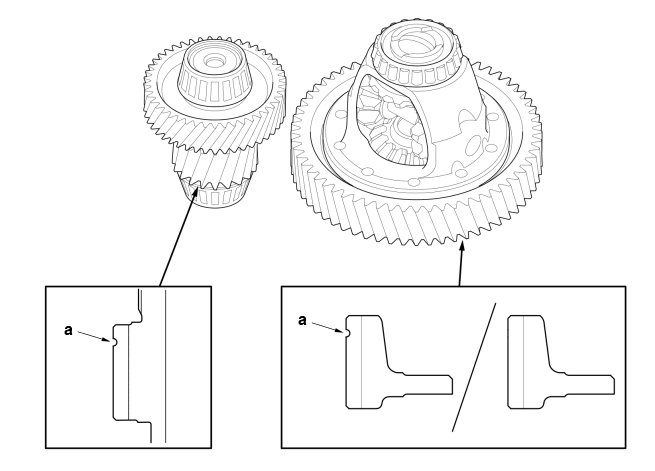 a

a