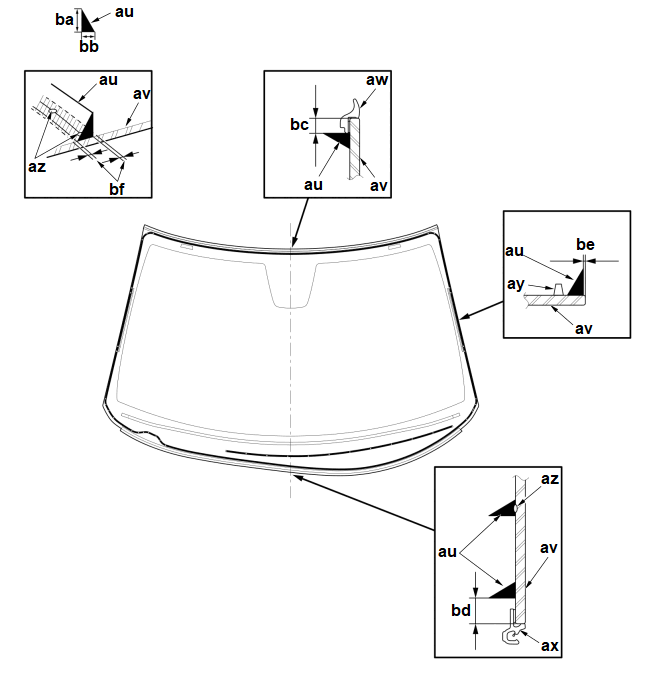 ba
au
bb

au
av
az
bf

aw
bc
au
av

au
be
ay
av

az
au
av
bd
ax