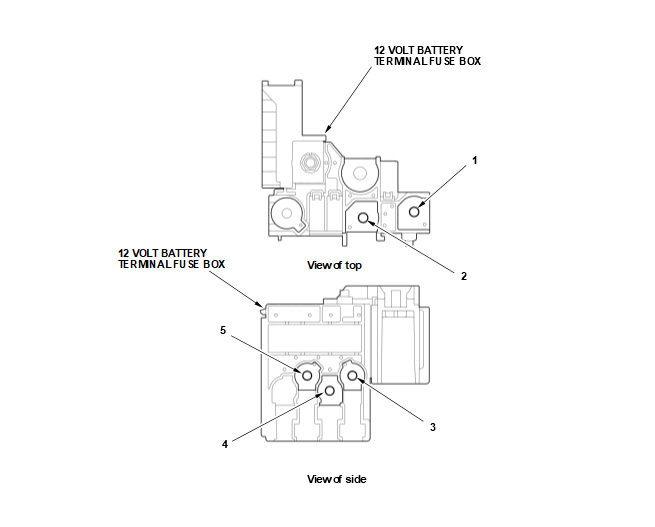 12 VOLT BATTERY TERMINAL FUSE BOX

1

2

View of top

12 VOLT BATTERY TERMINAL FUSE BOX

5

3

4

View of side