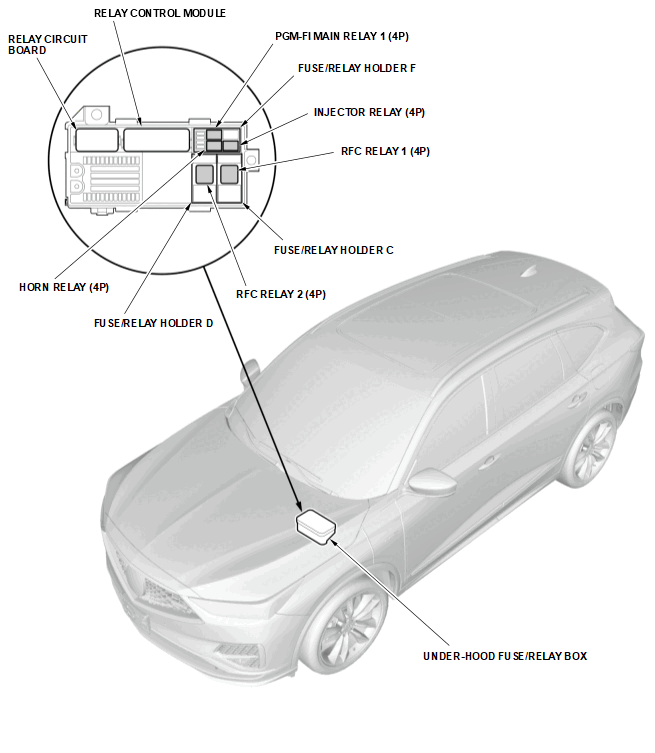 RELAY CONTROL MODULE

RELAY CIRCUIT BOARD

PGM-FI MAIN RELAY 1 (4P)

FUSE/RELAY HOLDER F

INJECTOR RELAY (4P)

RFC RELAY 1 (4P)

FUSE/RELAY HOLDER C

HORN RELAY (4P)

RFC RELAY 2 (4P)

FUSE/RELAY HOLDER D

UNDER-HOOD FUSE/RELAY BOX