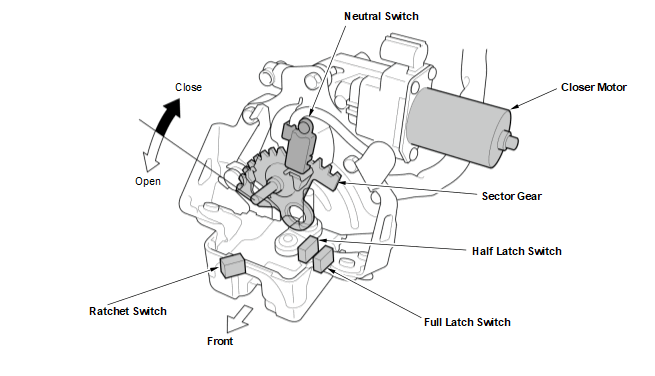 Neutral Switch

Close

Closer Motor

Open

Sector Gear

Half Latch Switch

Ratchet Switch

Full Latch Switch

Front