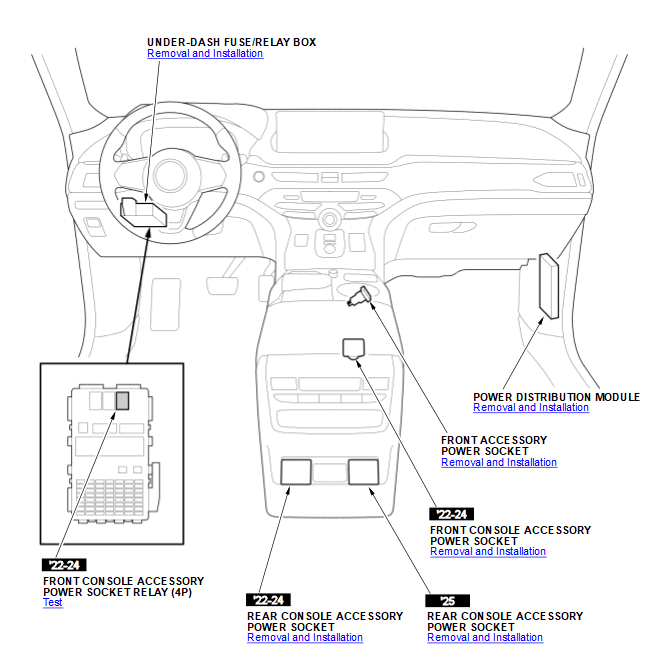 UNDER-DASH FUSE/RELAY BOX
Removal and Installation

POWER DISTRIBUTION MODULE
Removal and Installation

FRONT ACCESSORY
POWER SOCKET
Removal and Installation

'22-24
FRONT CONSOLE ACCESSORY
POWER SOCKET
Removal and Installation

'22-24
FRONT CONSOLE ACCESSORY
POWER SOCKET RELAY (4P)
Test

'22-24
REAR CONSOLE ACCESSORY
POWER SOCKET
Removal and Installation

'25
REAR CONSOLE ACCESSORY
POWER SOCKET
Removal and Installation