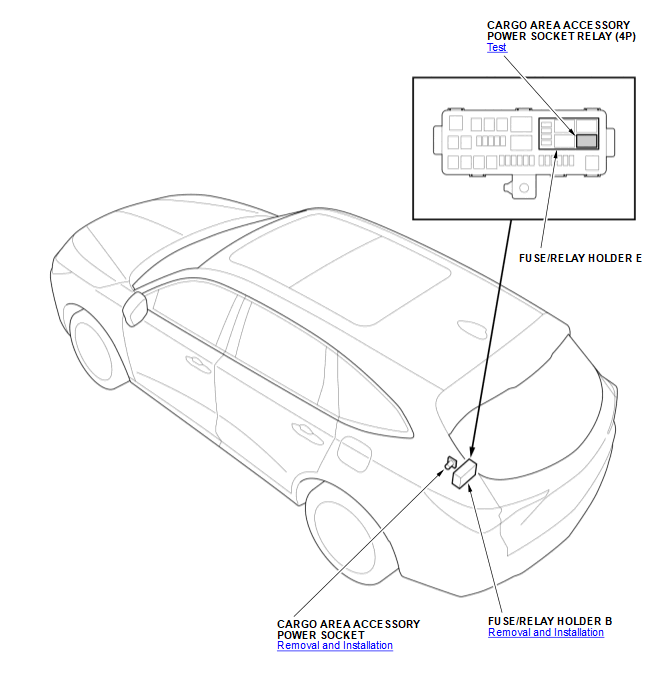 CARGO AREA ACCESSORY POWER SOCKET RELAY (4P)
Test

FUSE/RELAY HOLDER E

CARGO AREA ACCESSORY POWER SOCKET
Removal and Installation

FUSE/RELAY HOLDER B
Removal and Installation