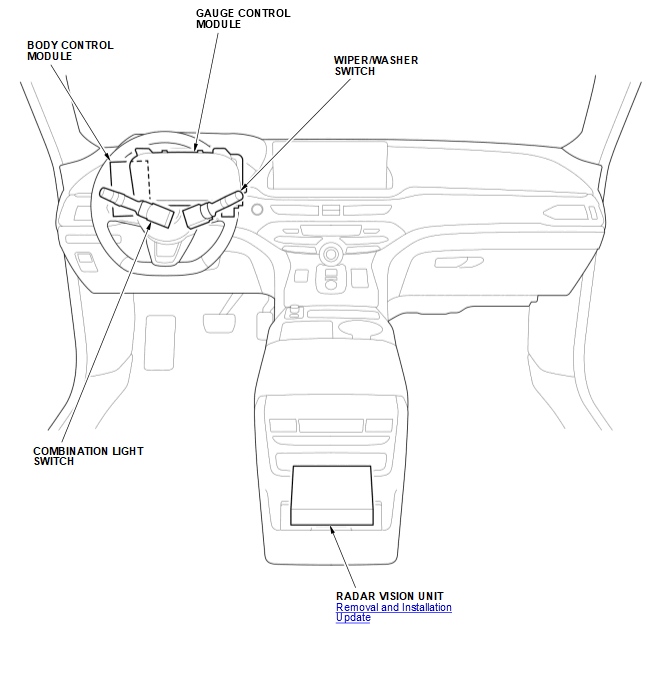 GAUGE CONTROL MODULE

BODY CONTROL MODULE

WIPER/WASHER SWITCH

COMBINATION LIGHT SWITCH

RADAR VISION UNIT
Removal and Installation
Update