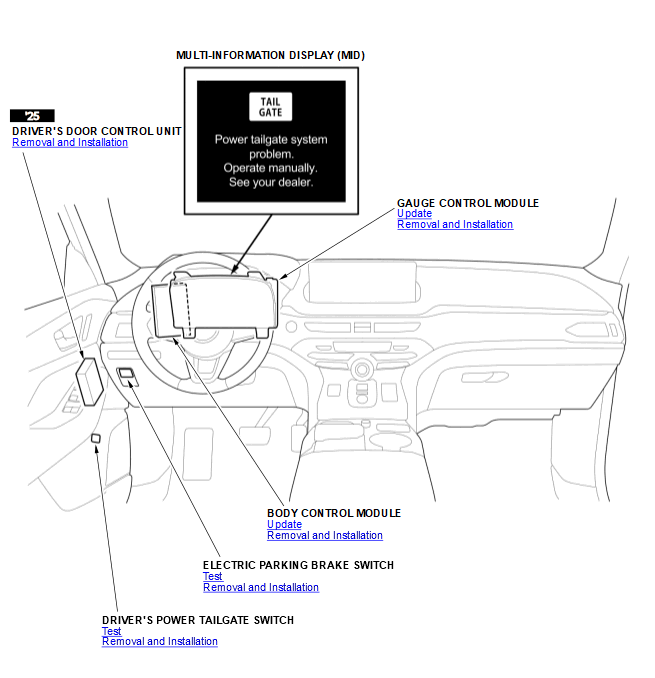 MULTI-INFORMATION DISPLAY (MID)

TAIL GATE

Power tailgate system problem. Operate manually. See your dealer.

'25

DRIVER'S DOOR CONTROL UNIT
Removal and Installation

GAUGE CONTROL MODULE
Update
Removal and Installation

BODY CONTROL MODULE
Update
Removal and Installation

ELECTRIC PARKING BRAKE SWITCH
Test
Removal and Installation

DRIVER'S POWER TAILGATE SWITCH
Test
Removal and Installation