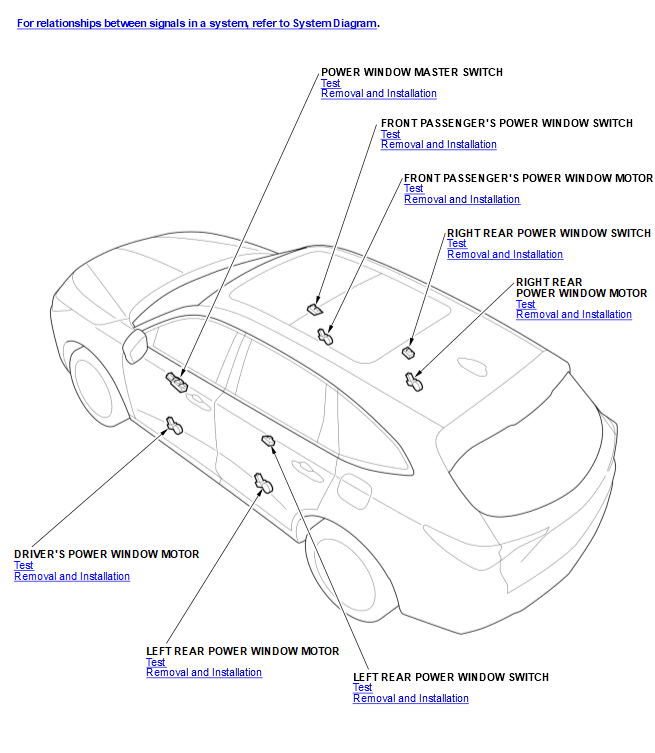 For relationships between signals in a system, refer to System Diagram.

POWER WINDOW MASTER SWITCH
Test
Removal and Installation

FRONT PASSENGER'S POWER WINDOW SWITCH
Test
Removal and Installation

FRONT PASSENGER'S POWER WINDOW MOTOR
Test
Removal and Installation

RIGHT REAR POWER WINDOW SWITCH
Test
Removal and Installation

RIGHT REAR POWER WINDOW MOTOR
Test
Removal and Installation

DRIVER'S POWER WINDOW MOTOR
Test
Removal and Installation

LEFT REAR POWER WINDOW MOTOR
Test
Removal and Installation

LEFT REAR POWER WINDOW SWITCH
Test
Removal and Installation