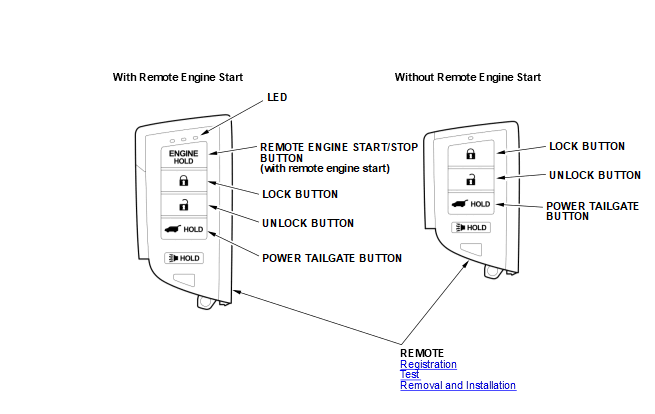 With Remote Engine Start

LED

ENGINE HOLD

REMOTE ENGINE START/STOP BUTTON
(with remote engine start)

LOCK BUTTON

UNLOCK BUTTON

HOLD

POWER TAILGATE BUTTON

HOLD

Without Remote Engine Start

LOCK BUTTON

UNLOCK BUTTON

HOLD

POWER TAILGATE BUTTON

HOLD

REMOTE
Registration
Test
Removal and Installation