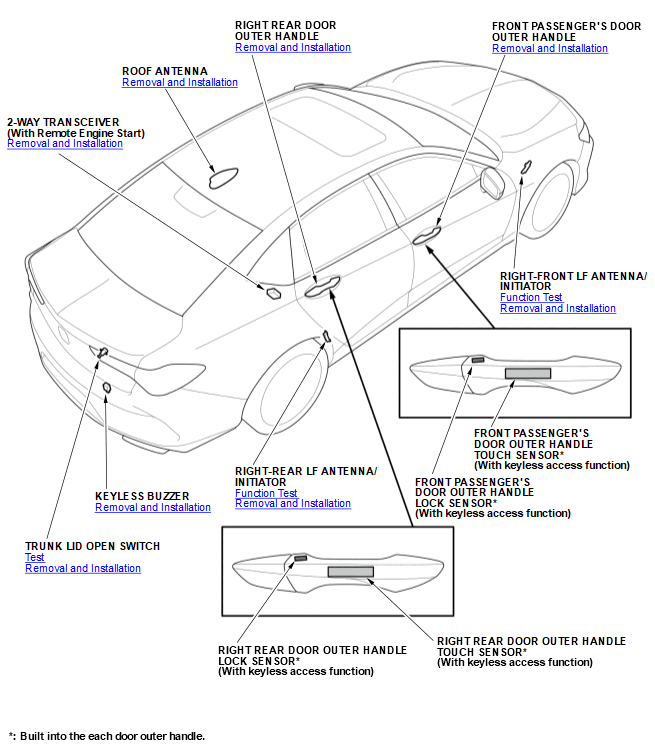 RIGHT REAR DOOR OUTER HANDLE
Removal and Installation

FRONT PASSENGER'S DOOR OUTER HANDLE
Removal and Installation

ROOF ANTENNA
Removal and Installation

2-WAY TRANSCEIVER
(With Remote Engine Start)
Removal and Installation

RIGHT-FRONT LF ANTENNA/ INITIATOR
Function Test
Removal and Installation

FRONT PASSENGER'S DOOR OUTER HANDLE TOUCH SENSOR*
(With keyless access function)

FRONT PASSENGER'S DOOR OUTER HANDLE LOCK SENSOR*
(With keyless access function)

RIGHT-REAR LF ANTENNA/ INITIATOR
Function Test
Removal and Installation

KEYLESS BUZZER
Removal and Installation

TRUNK LID OPEN SWITCH
Test
Removal and Installation

RIGHT REAR DOOR OUTER HANDLE LOCK SENSOR*
(With keyless access function)

RIGHT REAR DOOR OUTER HANDLE TOUCH SENSOR*
(With keyless access function)

*: Built into the each door outer handle.