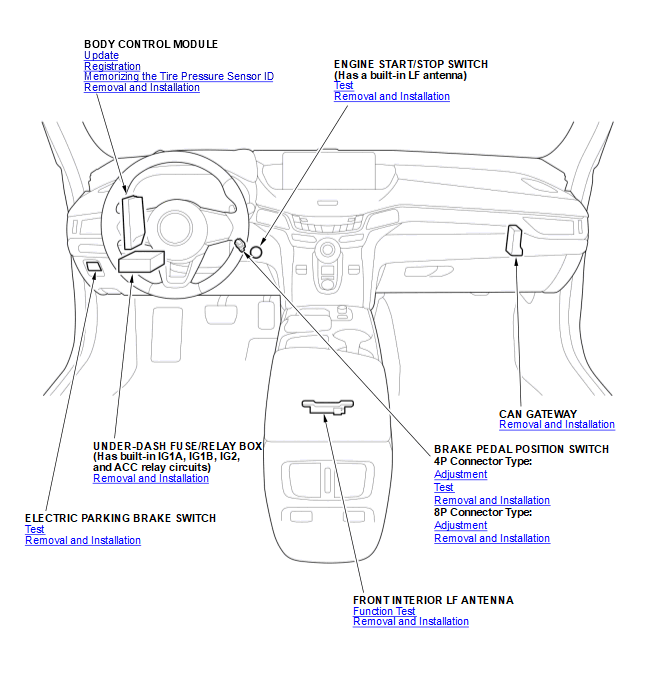 BODY CONTROL MODULE
Update
Registration
Memorizing the Tire Pressure Sensor ID
Removal and Installation

ENGINE START/STOP SWITCH
(Has a built-in LF antenna)
Test
Removal and Installation

CAN GATEWAY
Removal and Installation

UNDER-DASH FUSE/RELAY BOX
(Has built-in IG1A, IG1B, IG2, and ACC relay circuits)
Removal and Installation

BRAKE PEDAL POSITION SWITCH
4P Connector Type:
Adjustment
Test
Removal and Installation
8P Connector Type:
Adjustment
Removal and Installation

ELECTRIC PARKING BRAKE SWITCH
Test
Removal and Installation

FRONT INTERIOR LF ANTENNA
Function Test
Removal and Installation