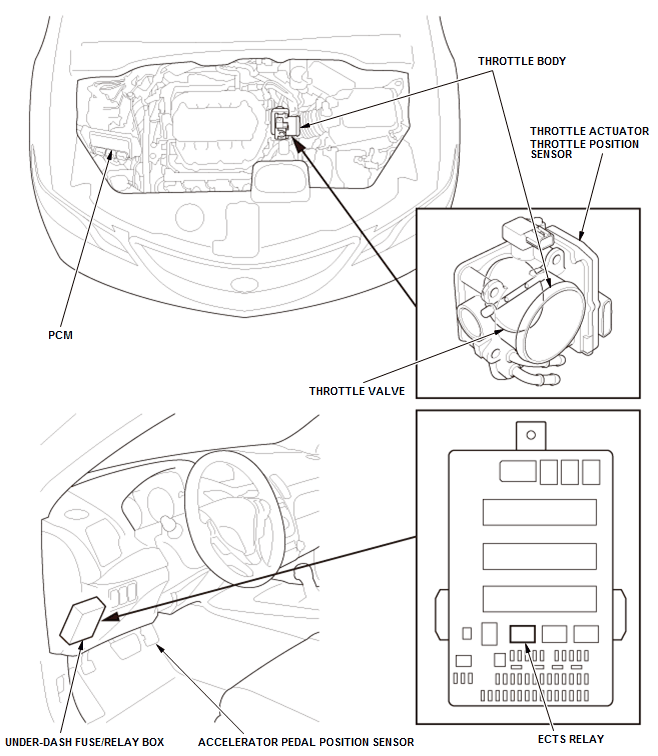 THROTTLE BODY

THROTTLE ACTUATOR
THROTTLE POSITION SENSOR

PCM

THROTTLE VALVE

UNDER-DASH FUSE/RELAY BOX

ACCELERATOR PEDAL POSITION SENSOR

ECTS RELAY