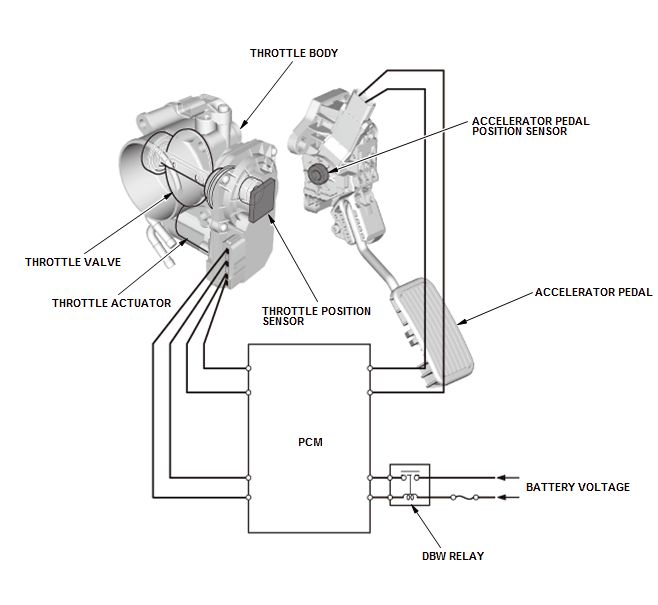 THROTTLE BODY

ACCELERATOR PEDAL POSITION SENSOR

THROTTLE VALVE

THROTTLE ACTUATOR

THROTTLE POSITION SENSOR

ACCELERATOR PEDAL

PCM

BATTERY VOLTAGE

DBW RELAY