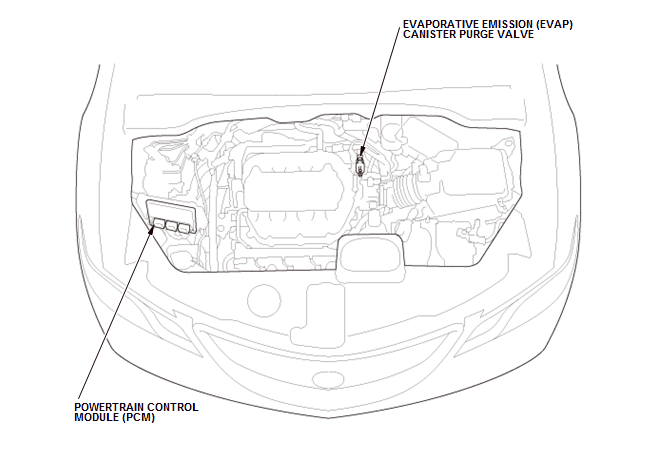 EVAPORATIVE EMISSION (EVAP)
CANISTER PURGE VALVE

POWERTRAIN CONTROL
MODULE (PCM)