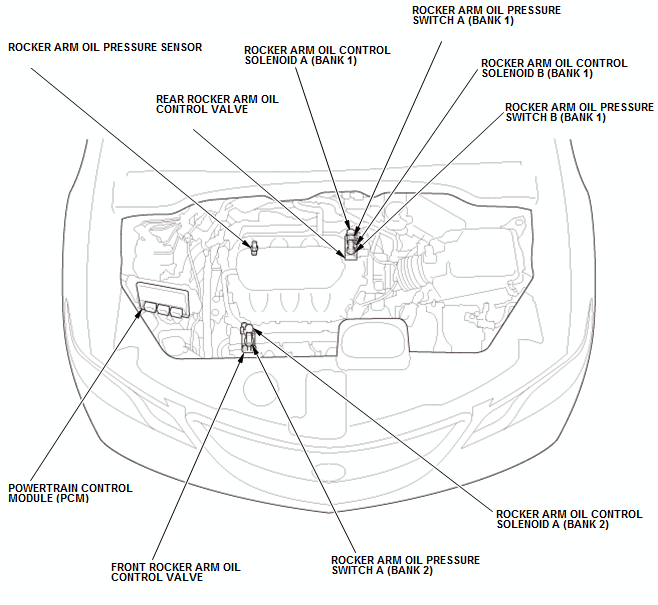 ROCKER ARM OIL PRESSURE SWITCH A (BANK 1)

ROCKER ARM OIL PRESSURE SENSOR

ROCKER ARM OIL CONTROL SOLENOID A (BANK 1)

ROCKER ARM OIL CONTROL SOLENOID B (BANK 1)

REAR ROCKER ARM OIL CONTROL VALVE

ROCKER ARM OIL PRESSURE SWITCH B (BANK 1)

POWERTRAIN CONTROL MODULE (PCM)

ROCKER ARM OIL CONTROL SOLENOID A (BANK 2)

FRONT ROCKER ARM OIL CONTROL VALVE

ROCKER ARM OIL PRESSURE SWITCH A (BANK 2)