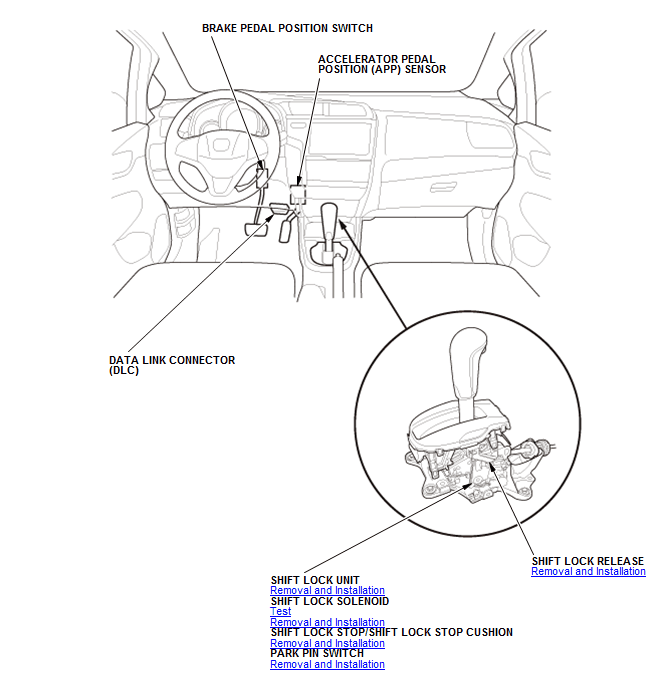 BRAKE PEDAL POSITION SWITCH

ACCELERATOR PEDAL POSITION (APP) SENSOR

DATA LINK CONNECTOR (DLC)

SHIFT LOCK RELEASE
Removal and Installation

SHIFT LOCK UNIT
Removal and Installation
SHIFT LOCK SOLENOID
Test
Removal and Installation
SHIFT LOCK STOP/SHIFT LOCK STOP CUSHION
Removal and Installation
PARK PIN SWITCH
Removal and Installation