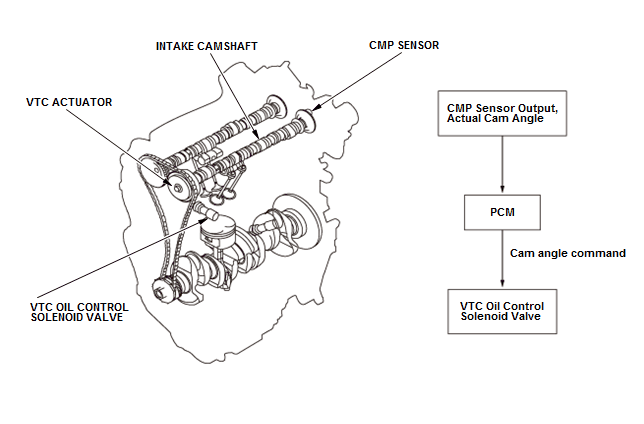 INTAKE CAMSHAFT

CMP SENSOR

VTC ACTUATOR

VTC OIL CONTROL SOLENOID VALVE

CMP Sensor Output, Actual Cam Angle

PCM

Cam angle command

VTC Oil Control Solenoid Valve