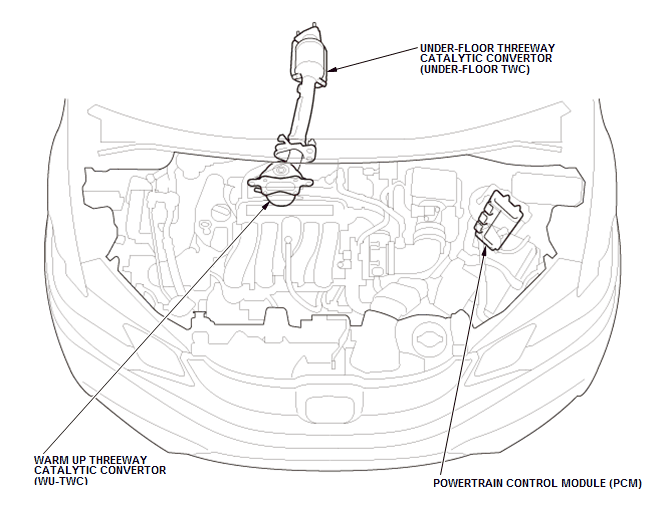 UNDER-FLOOR THREEWAY CATALYTIC CONVERTOR (UNDER-FLOOR TWC)

WARM UP THREEWAY CATALYTIC CONVERTOR (WU-TWC)

POWERTRAIN CONTROL MODULE (PCM)