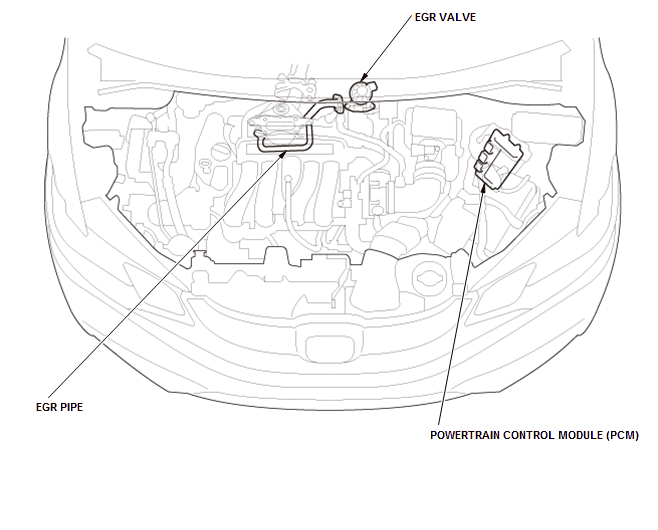 EGR VALVE

EGR PIPE

POWERTRAIN CONTROL MODULE (PCM)