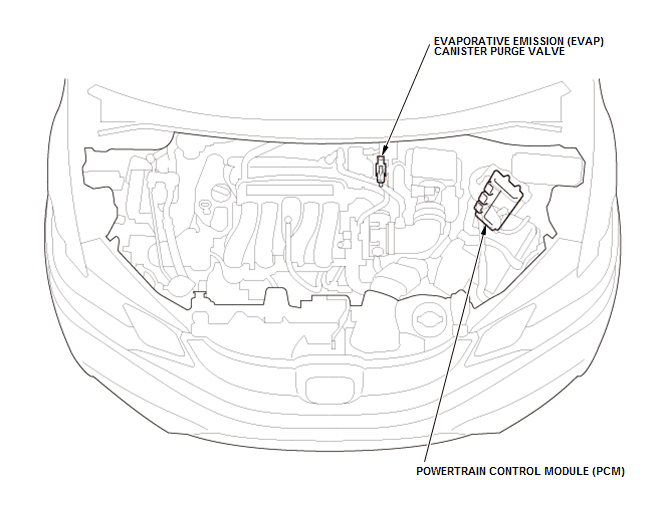 EVAPORATIVE EMISSION (EVAP) CANISTER PURGE VALVE

POWERTRAIN CONTROL MODULE (PCM)