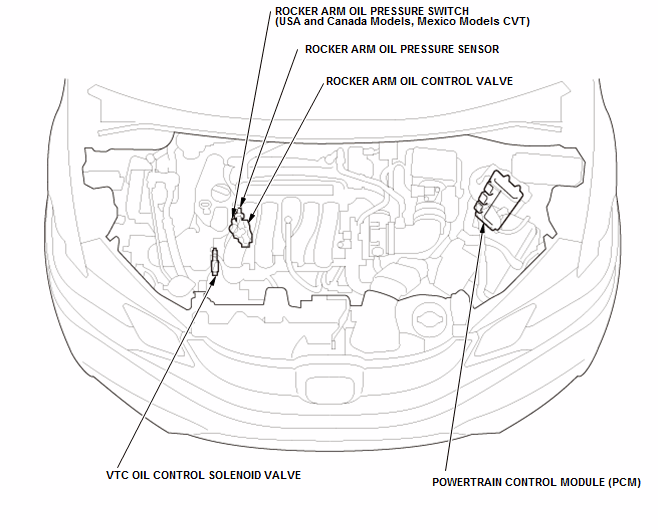 ROCKER ARM OIL PRESSURE SWITCH
(USA and Canada Models, Mexico Models CVT)

ROCKER ARM OIL PRESSURE SENSOR

ROCKER ARM OIL CONTROL VALVE

VTC OIL CONTROL SOLENOID VALVE

POWERTRAIN CONTROL MODULE (PCM)