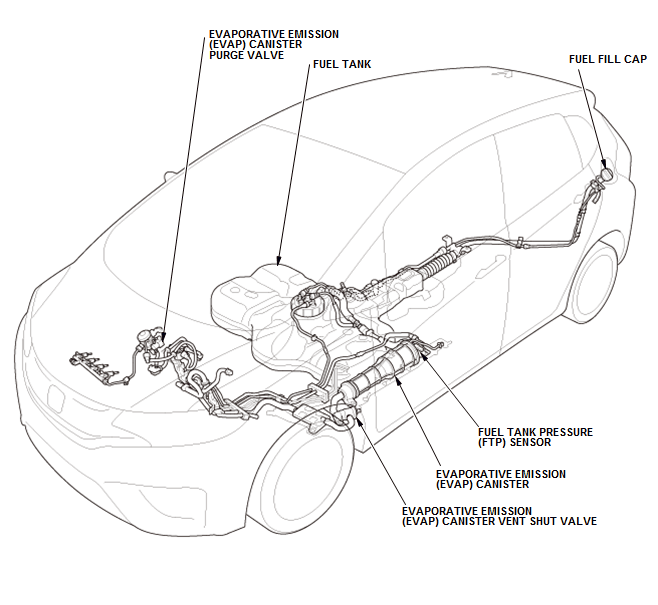 EVAPORATIVE EMISSION (EVAP) CANISTER PURGE VALVE

FUEL TANK

FUEL FILL CAP

FUEL TANK PRESSURE (FTP) SENSOR

EVAPORATIVE EMISSION (EVAP) CANISTER

EVAPORATIVE EMISSION (EVAP) CANISTER VENT SHUT VALVE