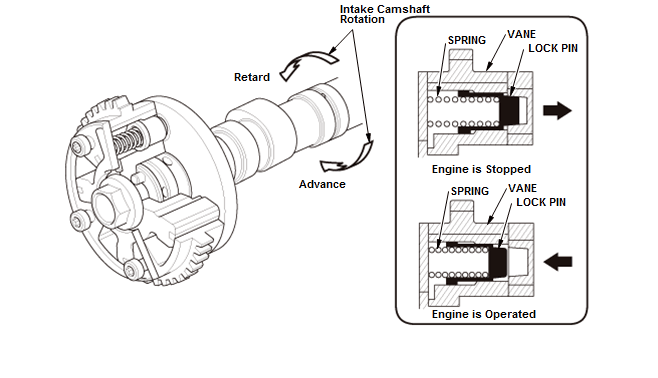 Intake Camshaft Rotation

Retard

Advance

SPRING
VANE
LOCK PIN

Engine is Stopped

SPRING
VANE
LOCK PIN

Engine is Operated