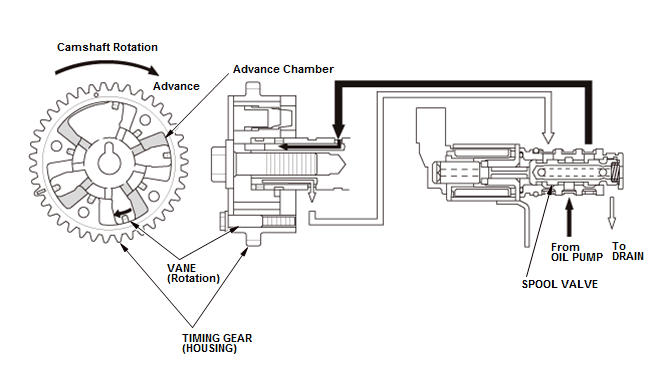 Camshaft Rotation

Advance

Advance Chamber

VANE
(Rotation)

TIMING GEAR
(HOUSING)

From
OIL PUMP

To
DRAIN

SPOOL VALVE