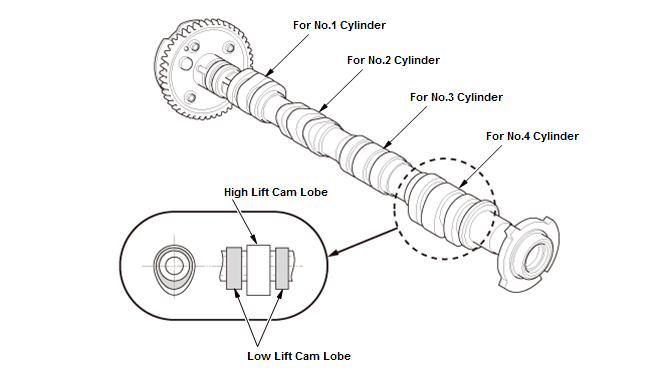 For No.1 Cylinder
For No.2 Cylinder
For No.3 Cylinder
For No.4 Cylinder
High Lift Cam Lobe
Low Lift Cam Lobe