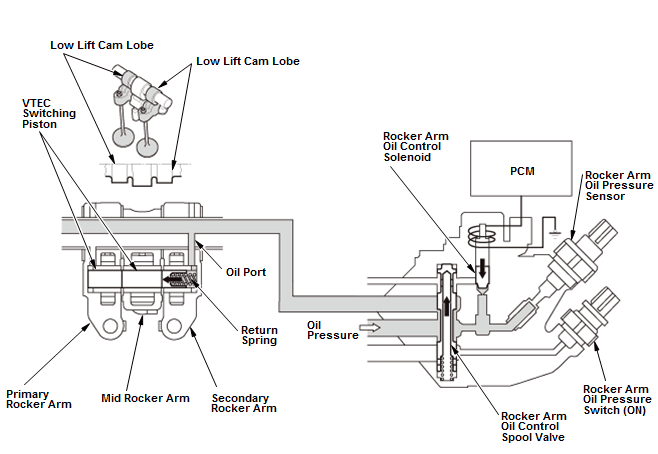 Low Lift Cam Lobe

Low Lift Cam Lobe

VTEC Switching Piston

Rocker Arm Oil Control Solenoid

PCM

Rocker Arm Oil Pressure Sensor

Oil Port

Return Spring

Oil Pressure

Primary Rocker Arm

Mid Rocker Arm

Secondary Rocker Arm

Rocker Arm Oil Control Spool Valve

Rocker Arm Oil Pressure Switch (ON)