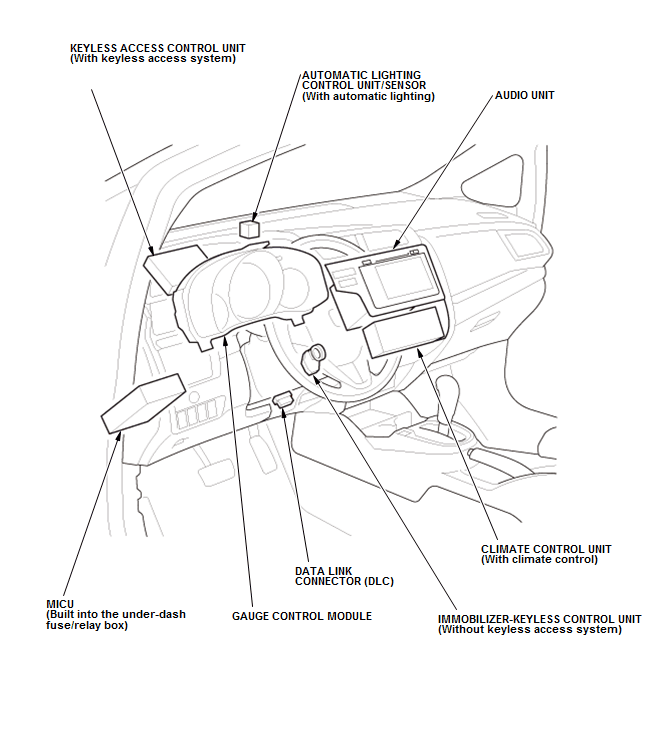 KEYLESS ACCESS CONTROL UNIT
(With keyless access system)

AUTOMATIC LIGHTING CONTROL UNIT/SENSOR
(With automatic lighting)

AUDIO UNIT

CLIMATE CONTROL UNIT
(With climate control)

DATA LINK CONNECTOR (DLC)

MICU
(Built into the under-dash fuse/relay box)

GAUGE CONTROL MODULE

IMMOBILIZER-KEYLESS CONTROL UNIT
(Without keyless access system)