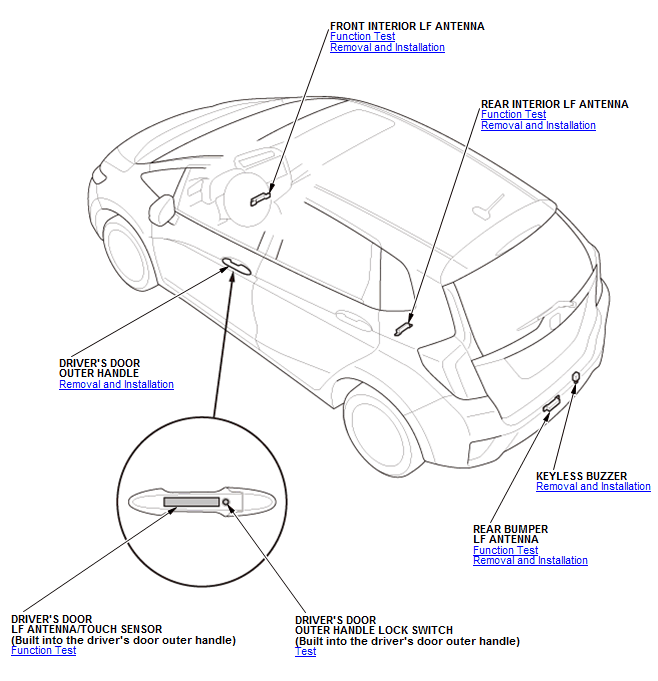 FRONT INTERIOR LF ANTENNA
Function Test
Removal and Installation

REAR INTERIOR LF ANTENNA
Function Test
Removal and Installation

DRIVER'S DOOR
OUTER HANDLE
Removal and Installation

KEYLESS BUZZER
Removal and Installation

REAR BUMPER
LF ANTENNA
Function Test
Removal and Installation

DRIVER'S DOOR
LF ANTENNA/TOUCH SENSOR
(Built into the driver's door outer handle)
Function Test

DRIVER'S DOOR
OUTER HANDLE LOCK SWITCH
(Built into the driver's door outer handle)
Test