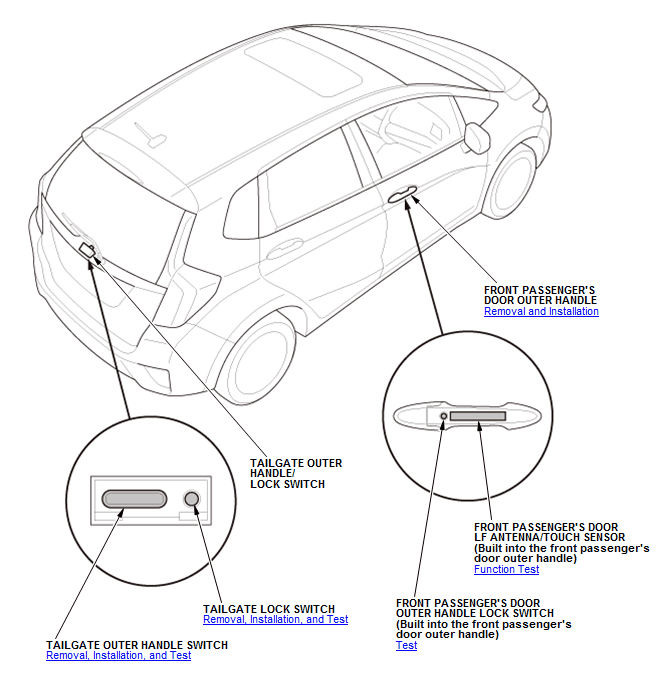 FRONT PASSENGER'S DOOR OUTER HANDLE
Removal and Installation

TAILGATE OUTER HANDLE/ LOCK SWITCH

FRONT PASSENGER'S DOOR LF ANTENNA/TOUCH SENSOR (Built into the front passenger's door outer handle)
Function Test

TAILGATE LOCK SWITCH
Removal, Installation, and Test

FRONT PASSENGER'S DOOR OUTER HANDLE LOCK SWITCH (Built into the front passenger's door outer handle)
Test

TAILGATE OUTER HANDLE SWITCH
Removal, Installation, and Test