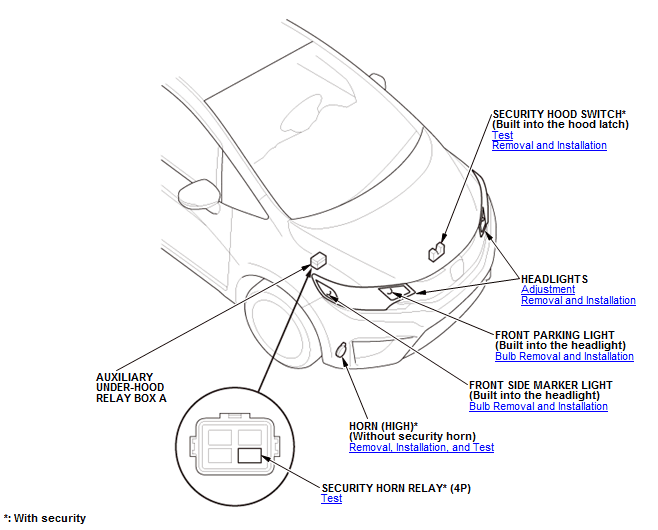 SECURITY HOOD SWITCH*
(Built into the hood latch)
Test
Removal and Installation

HEADLIGHTS
Adjustment
Removal and Installation

FRONT PARKING LIGHT
(Built into the headlight)
Bulb Removal and Installation

FRONT SIDE MARKER LIGHT
(Built into the headlight)
Bulb Removal and Installation

AUXILIARY
UNDER-HOOD
RELAY BOX A

HORN (HIGH)*
(Without security horn)
Removal, Installation, and Test

SECURITY HORN RELAY* (4P)
Test

*: With security