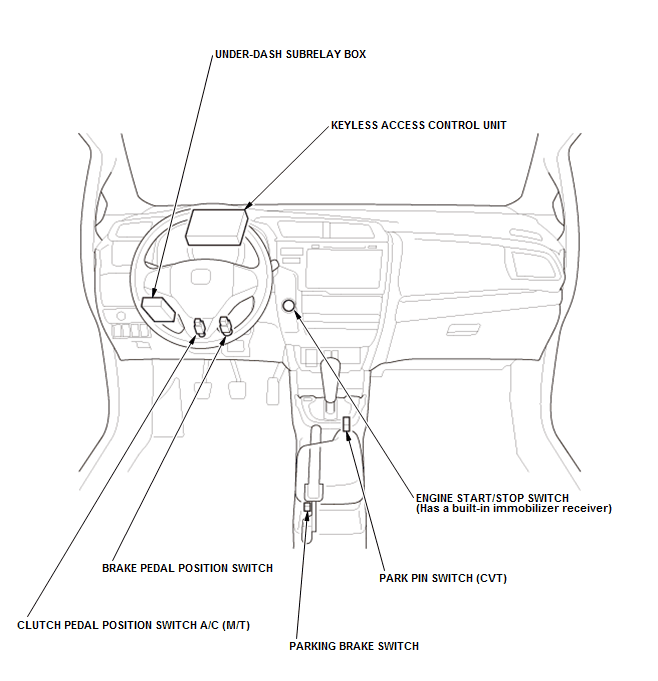 UNDER-DASH SUBRELAY BOX

KEYLESS ACCESS CONTROL UNIT

ENGINE START/STOP SWITCH
(Has a built-in immobilizer receiver)

BRAKE PEDAL POSITION SWITCH

PARK PIN SWITCH (CVT)

CLUTCH PEDAL POSITION SWITCH A/C (M/T)

PARKING BRAKE SWITCH