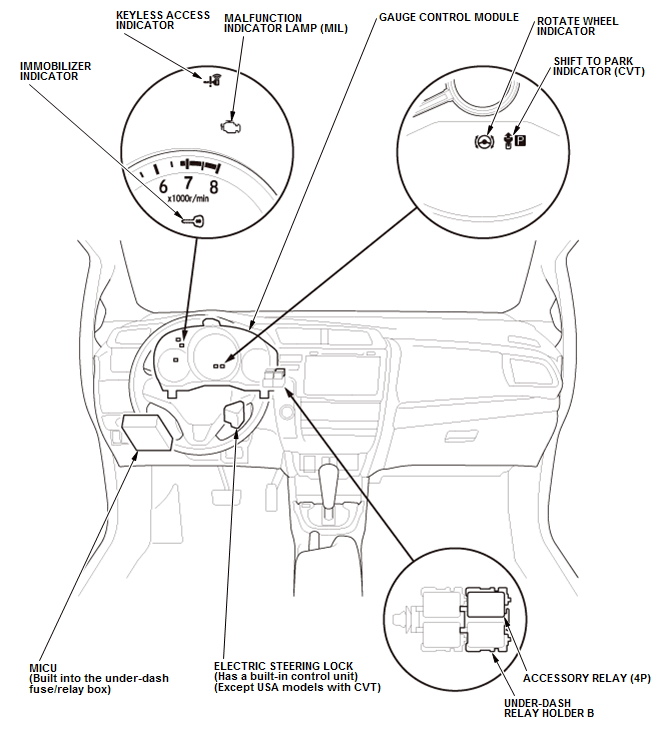 KEYLESS ACCESS INDICATOR

MALFUNCTION INDICATOR LAMP (MIL)

GAUGE CONTROL MODULE

ROTATE WHEEL INDICATOR

SHIFT TO PARK INDICATOR (CVT)

IMMOBILIZER INDICATOR

6 7 8
x1000r/min

P

MICU
(Built into the under-dash fuse/relay box)

ELECTRIC STEERING LOCK
(Has a built-in control unit)
(Except USA models with CVT)

ACCESSORY RELAY (4P)

UNDER-DASH RELAY HOLDER B