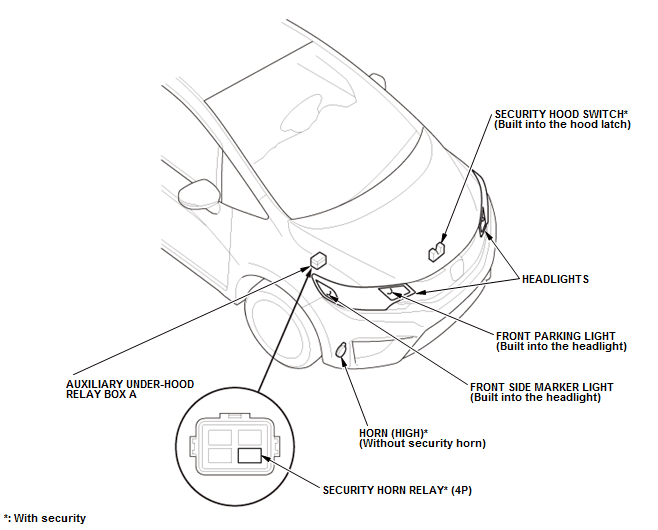 SECURITY HOOD SWITCH*
(Built into the hood latch)

HEADLIGHTS

FRONT PARKING LIGHT
(Built into the headlight)

FRONT SIDE MARKER LIGHT
(Built into the headlight)

AUXILIARY UNDER-HOOD
RELAY BOX A

HORN (HIGH)*
(Without security horn)

SECURITY HORN RELAY* (4P)

*: With security