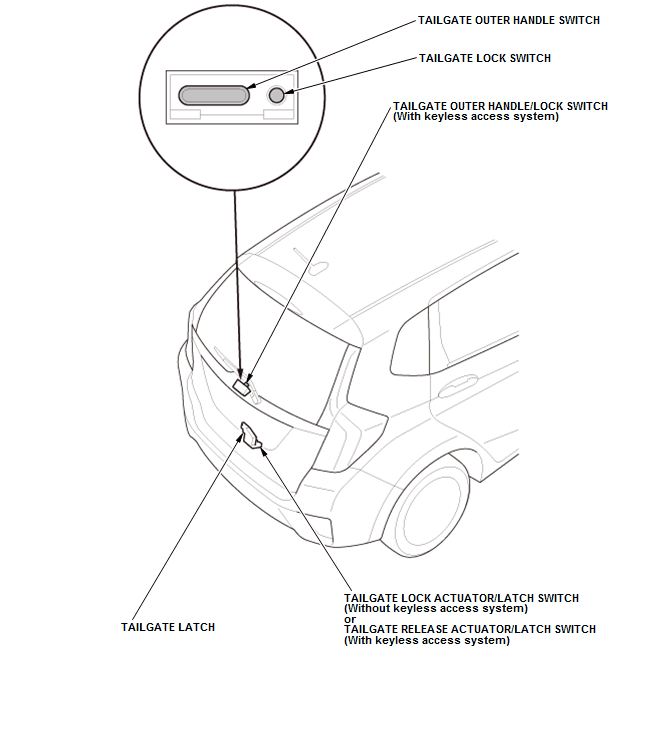 TAILGATE OUTER HANDLE SWITCH

TAILGATE LOCK SWITCH

TAILGATE OUTER HANDLE/LOCK SWITCH
(With keyless access system)

TAILGATE LATCH

TAILGATE LOCK ACTUATOR/LATCH SWITCH
(Without keyless access system)
or
TAILGATE RELEASE ACTUATOR/LATCH SWITCH
(With keyless access system)