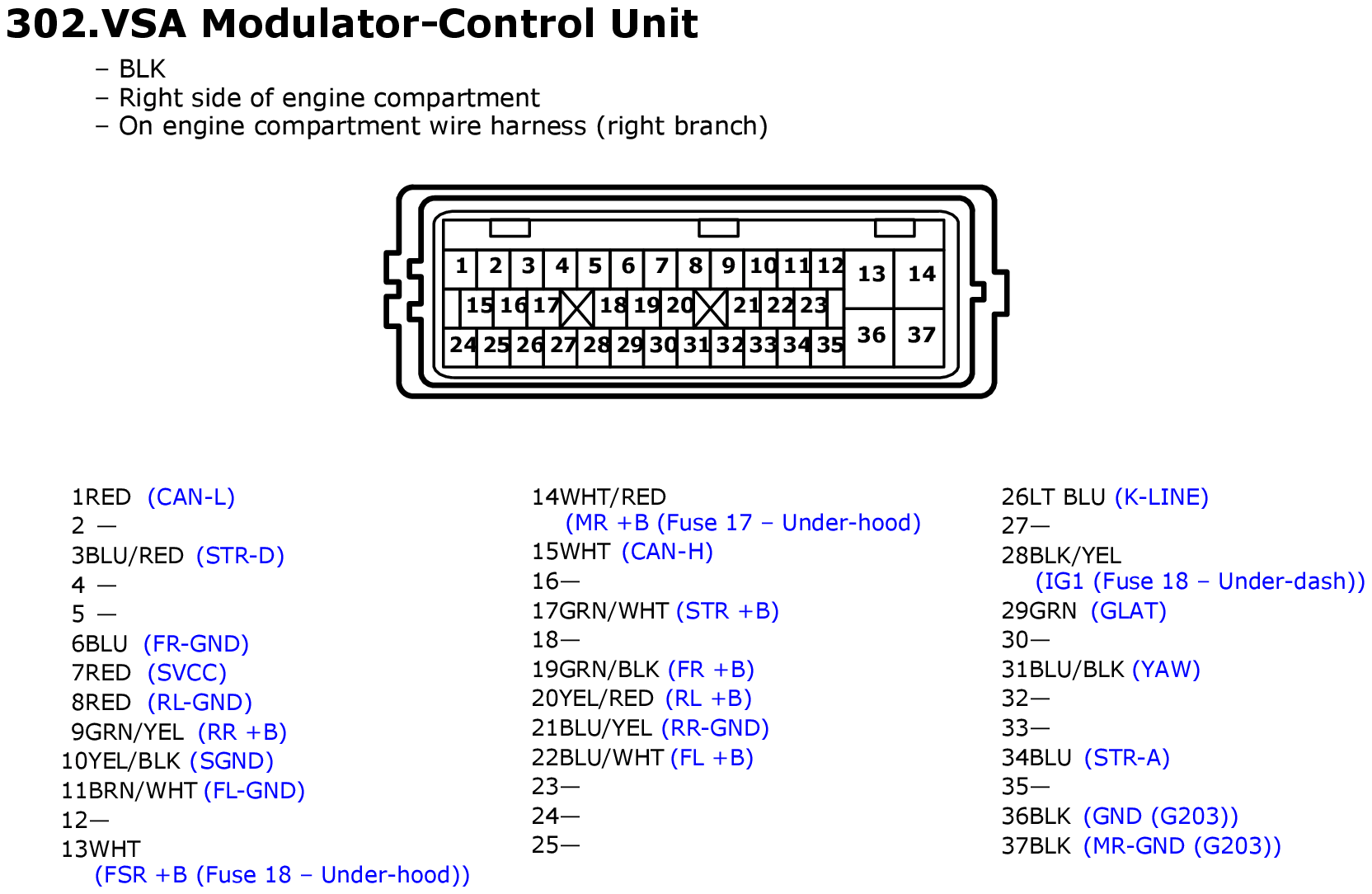 302.VSA Modulator-Control Unit

– BLK
– Right side of engine compartment
– On engine compartment wire harness (right branch)

1 2 3 4 5 6 7 8 9 10 11 12 13 14
15 16 17 18 19 20 21 22 23
24 25 26 27 28 29 30 31 32 33 34 35 36 37

1RED (CAN-L)
2 —
3BLU/RED (STR-D)
4 —
5 —
6BLU (FR-GND)
7RED (SVCC)
8RED (RL-GND)
9GRN/YEL (RR +B)
10YEL/BLK (SGND)
11BRN/WHT (FL-GND)
12—
13WHT
(FSR +B (Fuse 18 – Under-hood))

14WHT/RED
(MR +B (Fuse 17 – Under-hood)
15WHT (CAN-H)
16—
17GRN/WHT (STR +B)
18—
19GRN/BLK (FR +B)
20YEL/RED (RL +B)
21BLU/YEL (RR-GND)
22BLU/WHT (FL +B)
23—
24—
25—

26LT BLU (K-LINE)
27—
28BLK/YEL
(IG1 (Fuse 18 – Under-dash))
29GRN (GLAT)
30—
31BLU/BLK (YAW)
32—
33—
34BLU (STR-A)
35—
36BLK (GND (G203))
37BLK (MR-GND (G203))