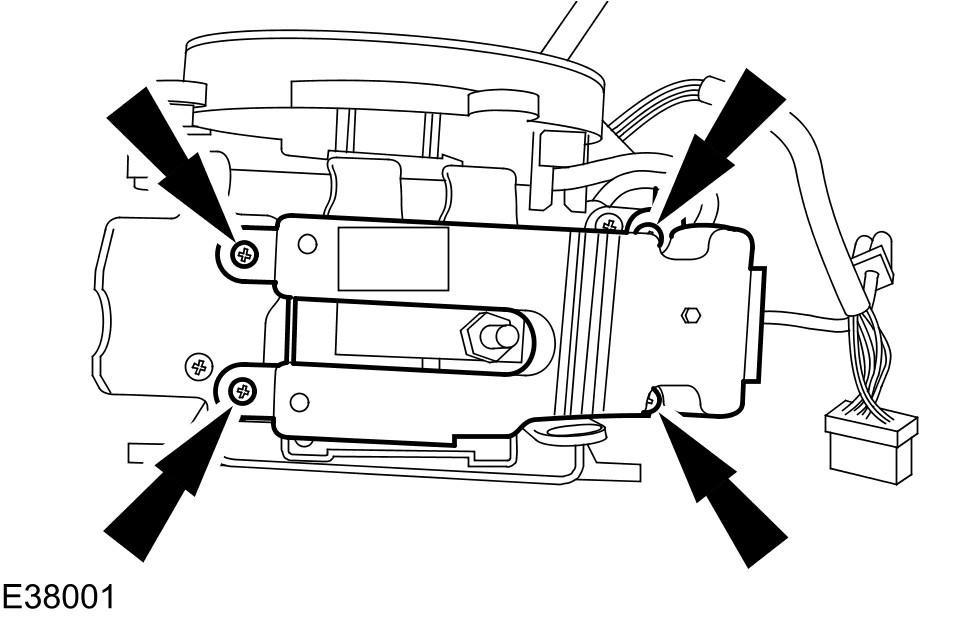 E38001