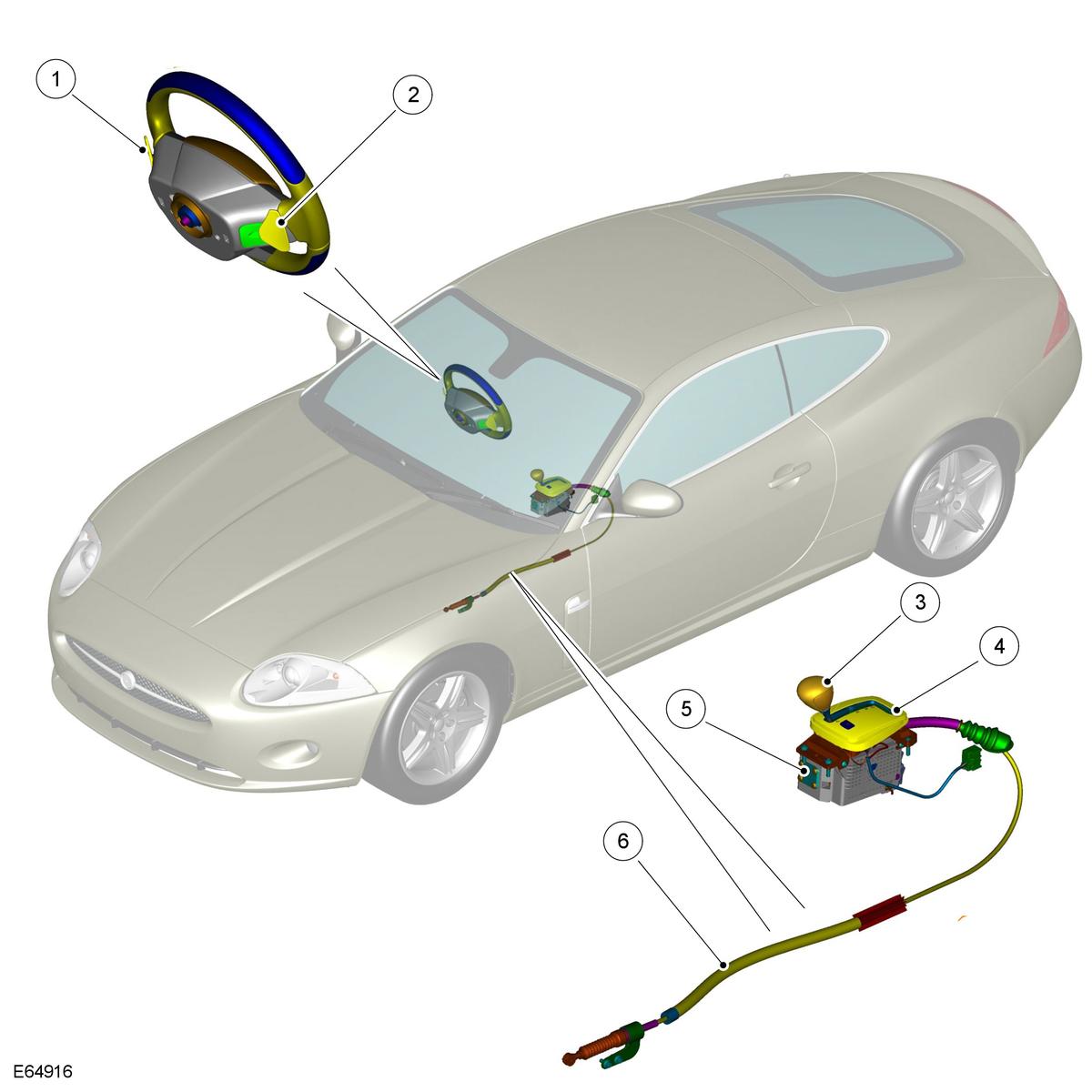 1
2
3
4
5
6
E64916