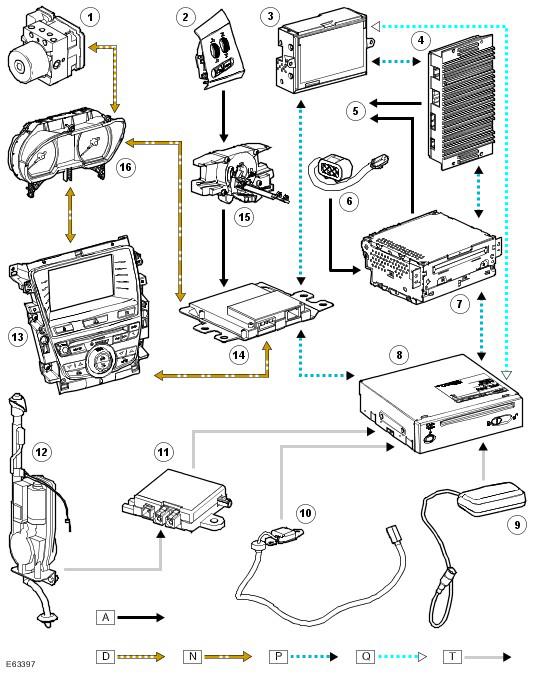 1
2
3
4
5
6
7
8
9
10
11
12
13
14
15
16

A
D
N
P
Q
T

E63397