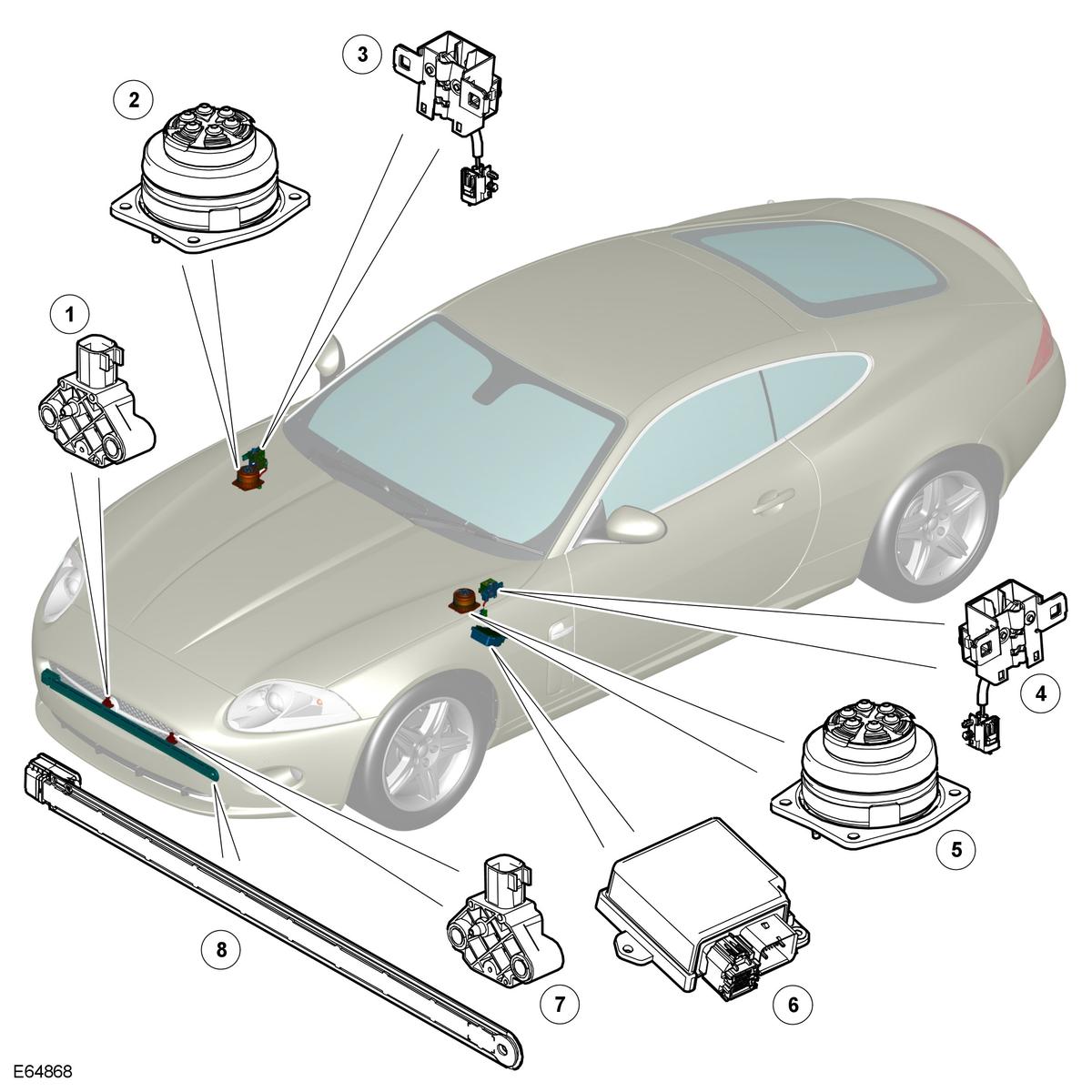 3
2
1
4
5
8
7
6
E64868