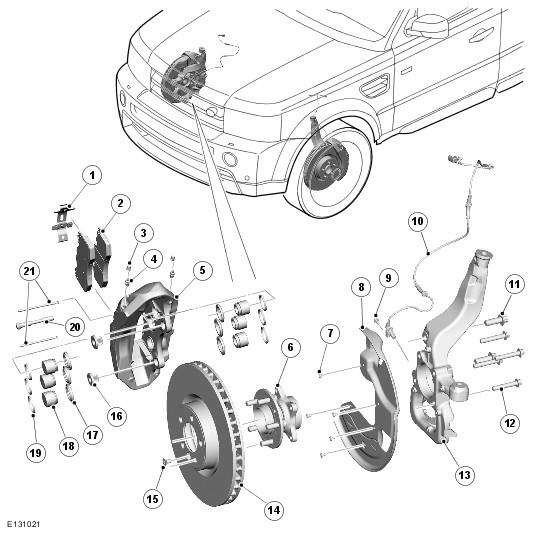 1
2
3
4
5
21
20
10
9
8
11
7
6
16
17
18
19
12
13
15
14
E131021