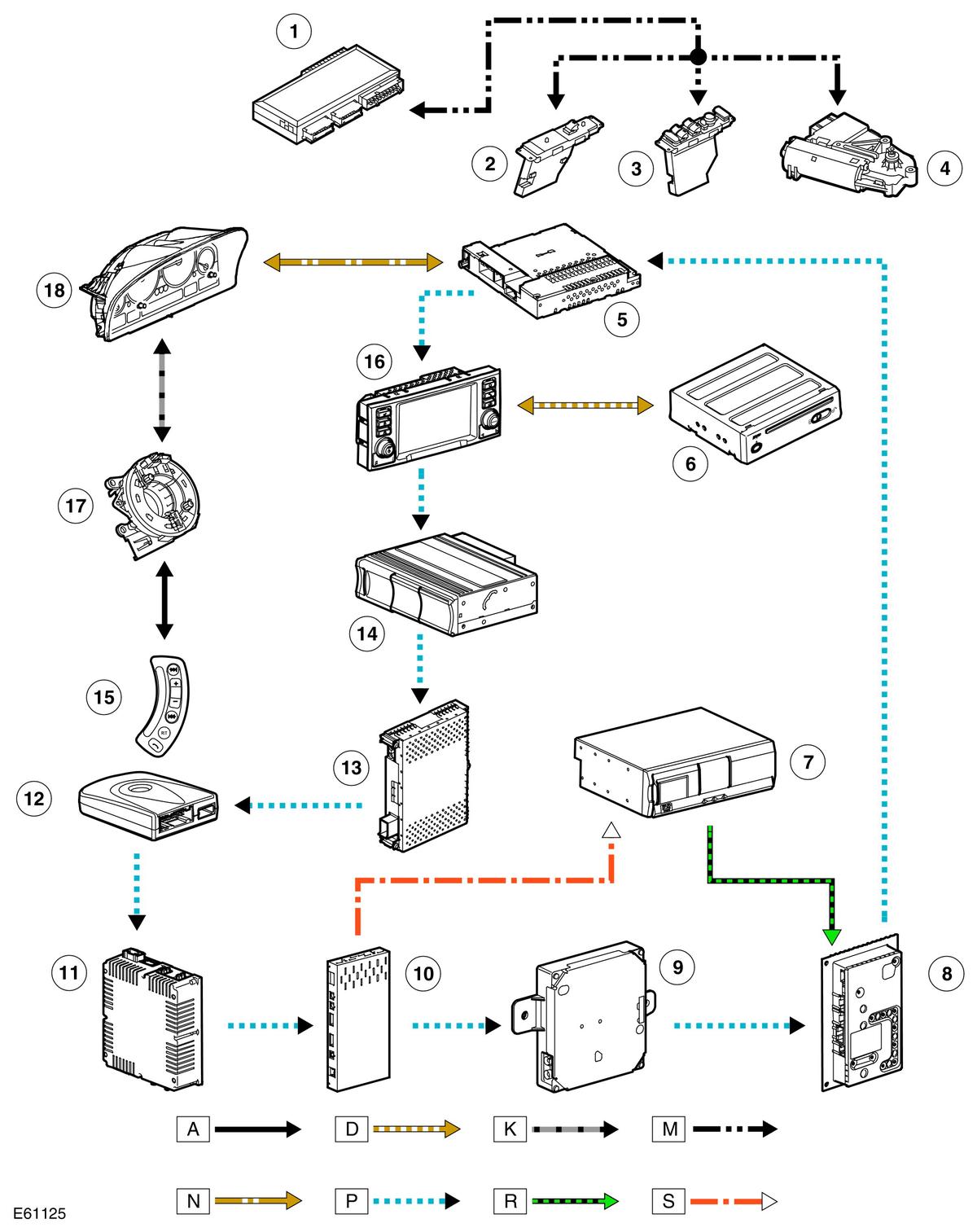 1
2
3
4
18
5
16
6
17
14
15
13
7
12
11
10
9
8
A
D
K
M
N
P
R
S
E61125