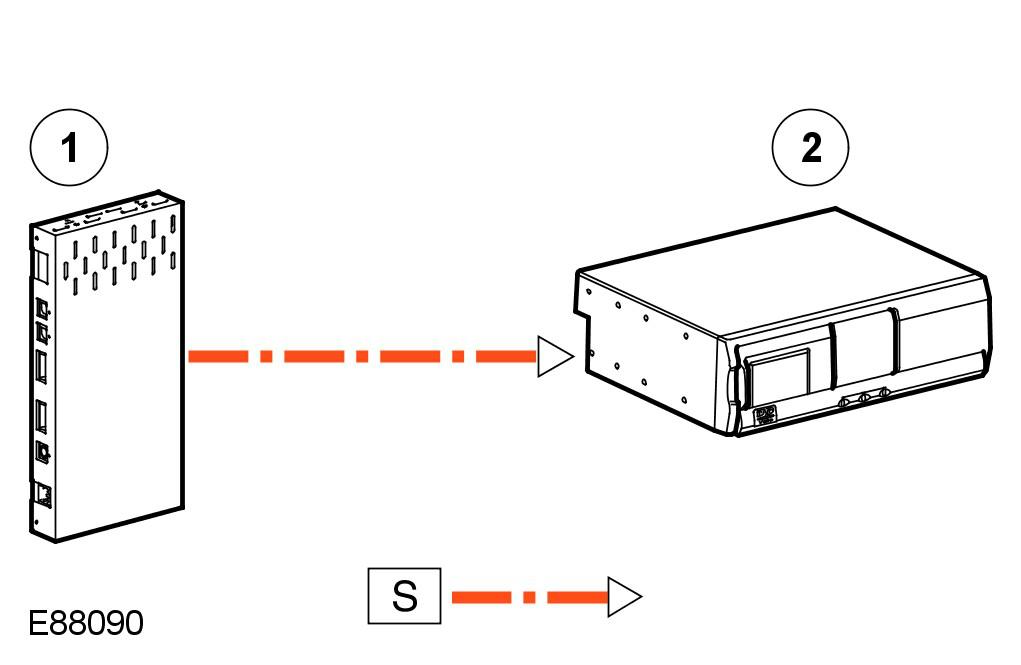 1

2

S

E88090