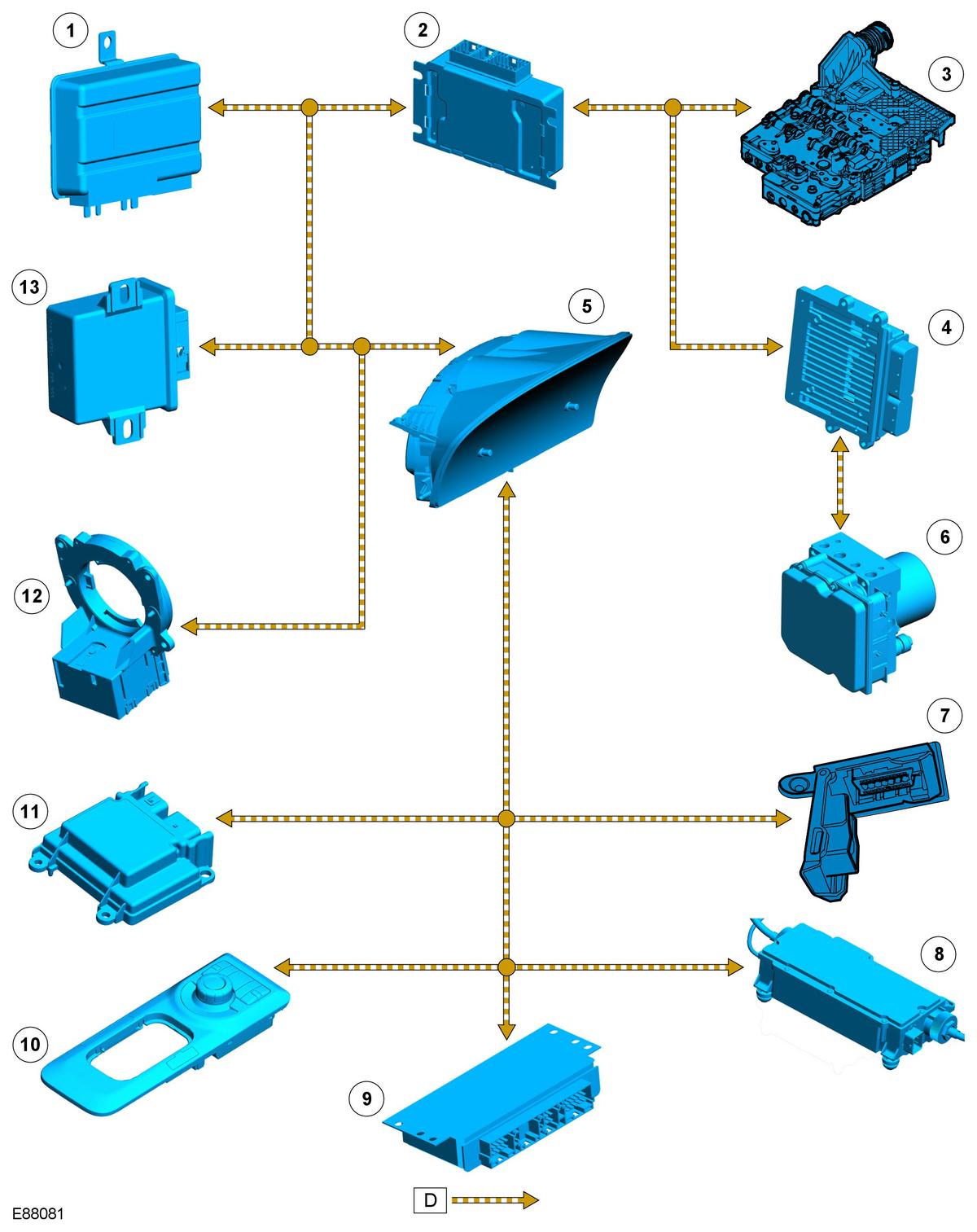 1
2
3
13
5
4
12
6
7
11
8
10
9
D
E88081