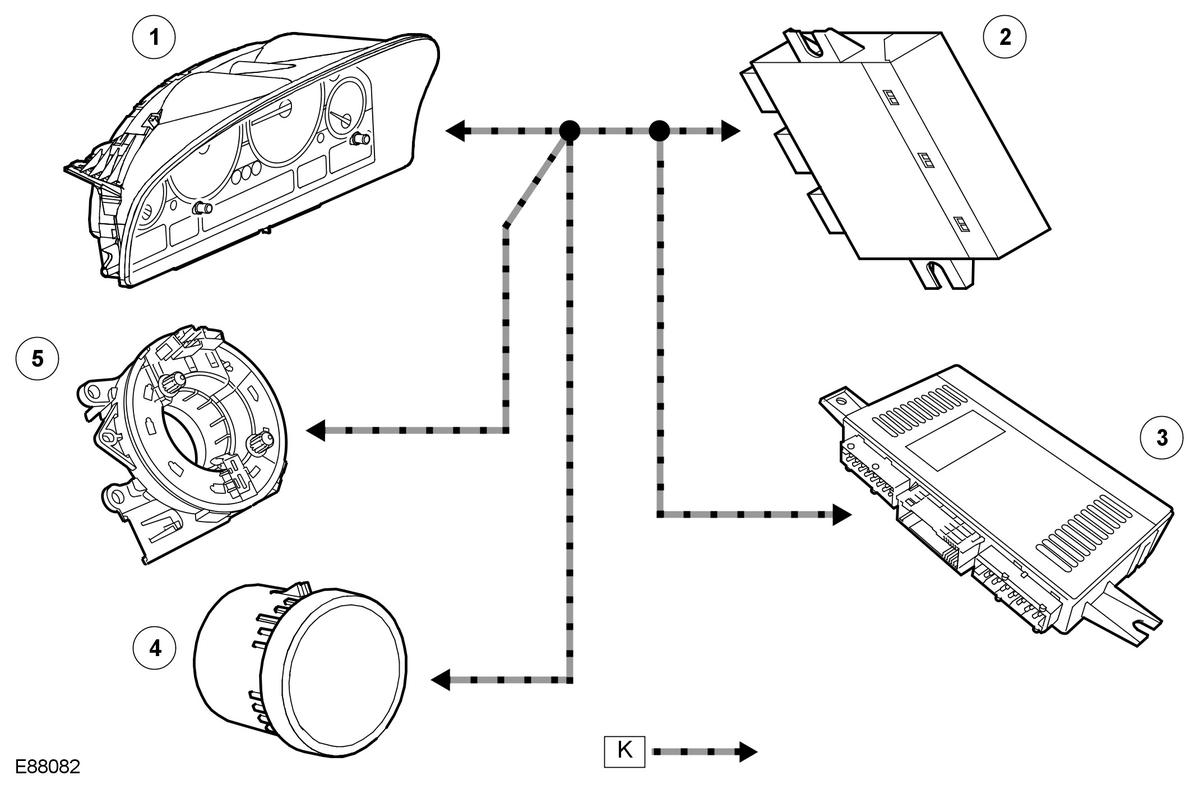 1
2
5
3
4
K
E88082