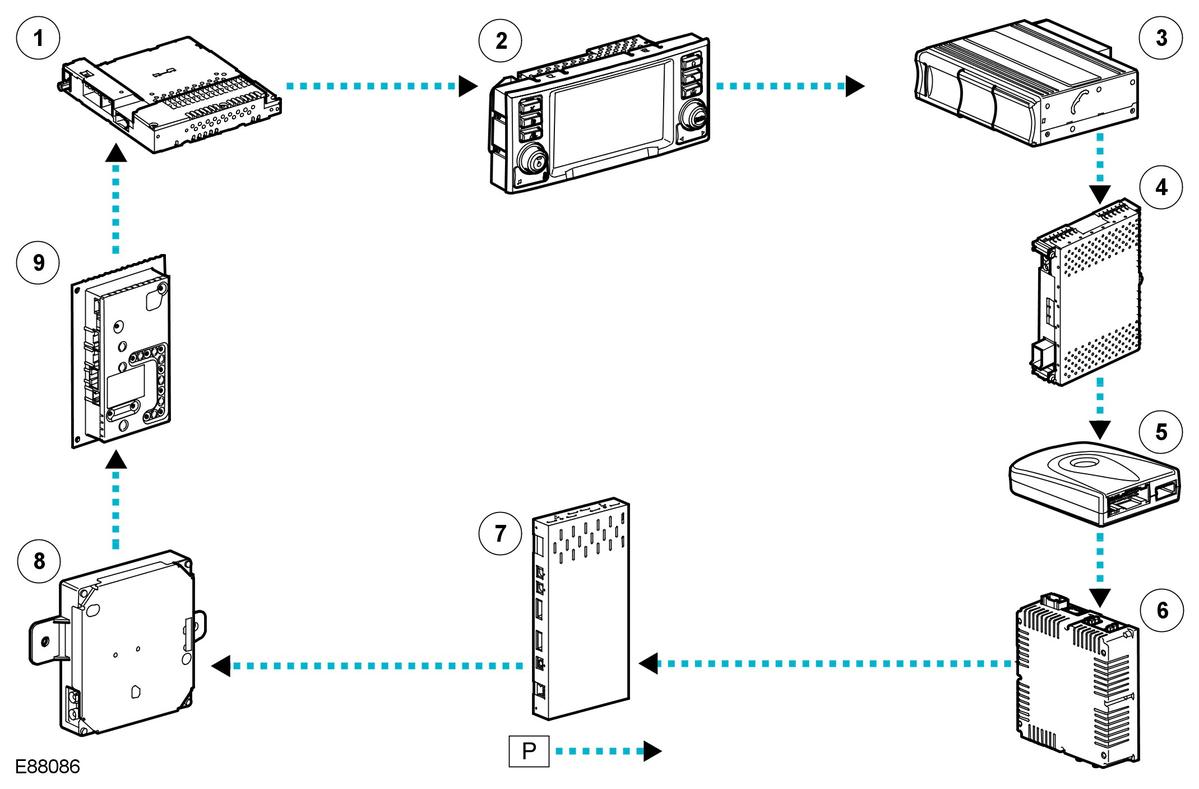 1

2

3

4

5

6

7

8

9

P

E88086